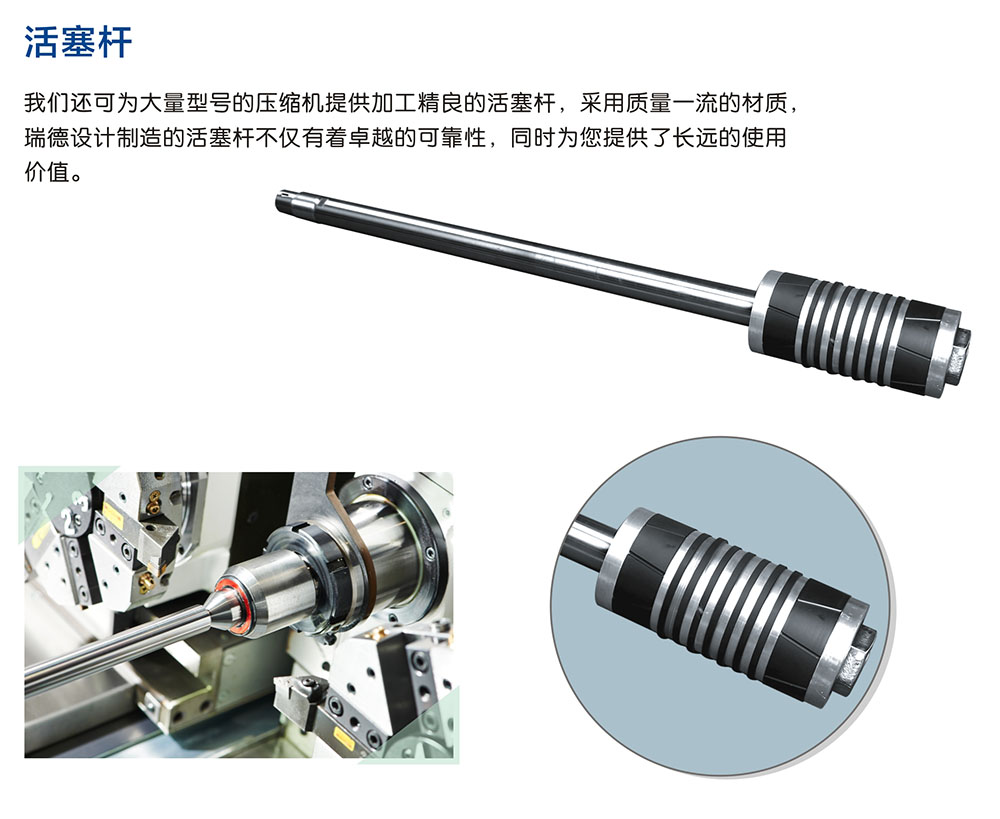 活塞杆

我们还可为大量型号的压缩机提供加工精良的活塞杆，采用质量一流的材质，瑞德设计制造的活塞杆不仅有着卓越的可靠性，同时为您提供了长远的使用价值。